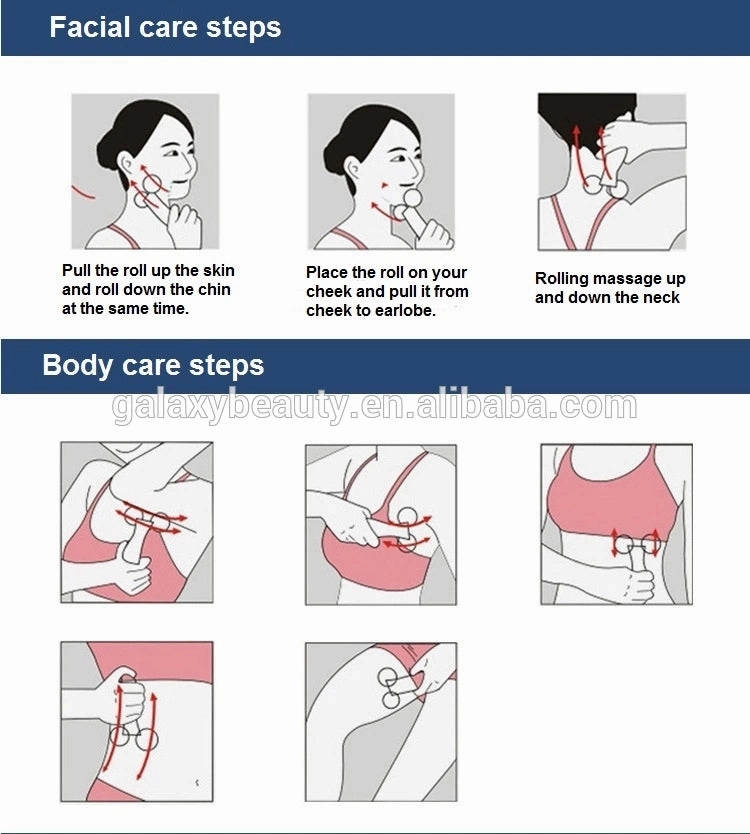 Facial care steps

Pull the roll up the skin and roll down the chin at the same time.

Place the roll on your cheek and pull it from cheek to earlobe.

Rolling massage up and down the neck

Body care steps

galaxybeauty.en.alibaba.com